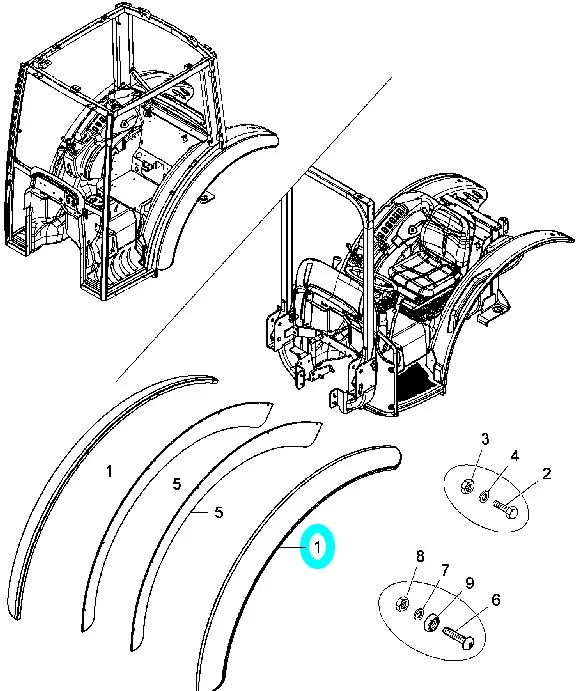 1
5
5
1
3
4
2
8
7
9
6